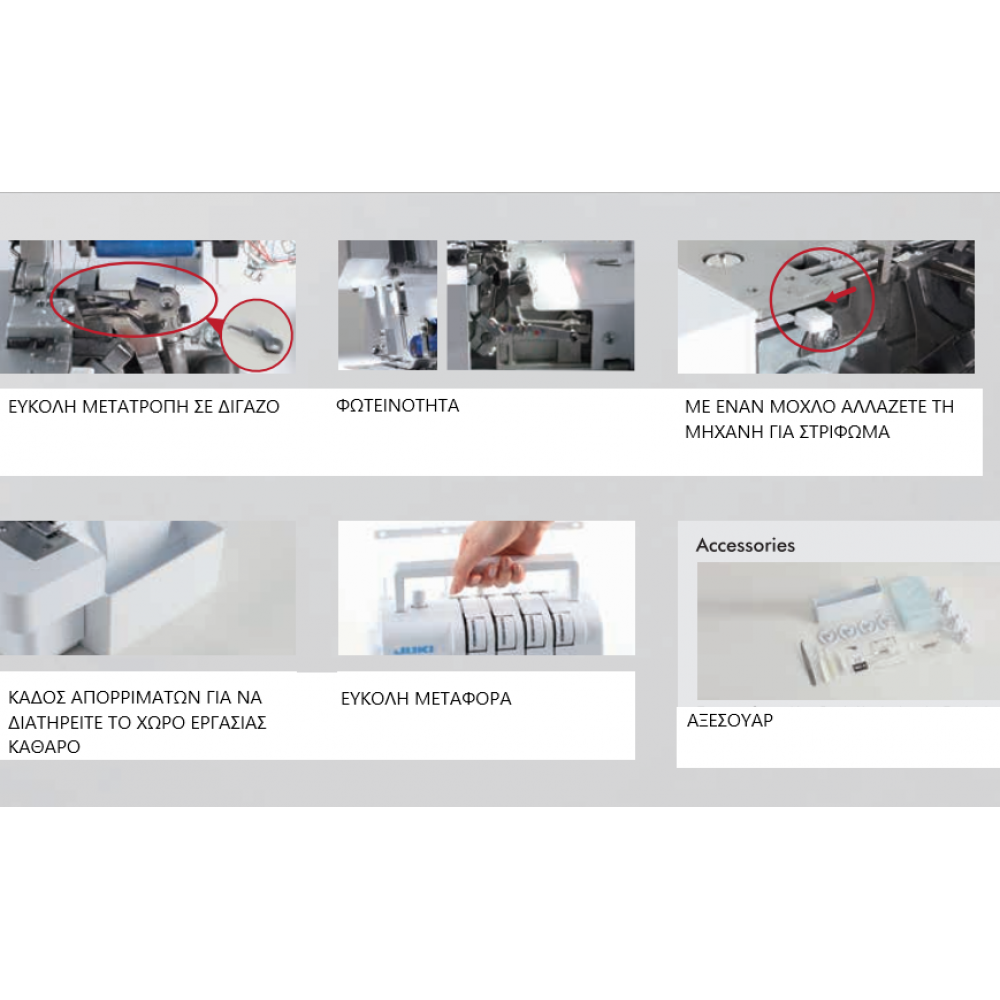 ΕΥΚΟΛΗ ΜΕΤΑΤΡΟΠΗ ΣΕ ΔΙΓΑΖΟ

ΦΩΤΕΙΝΟΤΗΤΑ

ΜΕ ΕΝΑΝ ΜΟΧΛΟ ΑΛΛΑΖΕΤΕ ΤΗ ΜΗΧΑΝΗ ΓΙΑ ΣΤΡΙΦΩΜΑ

ΚΑΔΟΣ ΑΠΟΡΡΙΜΑΤΩΝ ΓΙΑ ΝΑ ΔΙΑΤΗΡΕΙΤΕ ΤΟ ΧΩΡΟ ΕΡΓΑΣΙΑΣ ΚΑΘΑΡΟ

JUKI

ΕΥΚΟΛΗ ΜΕΤΑΦΟΡΑ

Accessories

ΑΞΕΣΟΥΑΡ